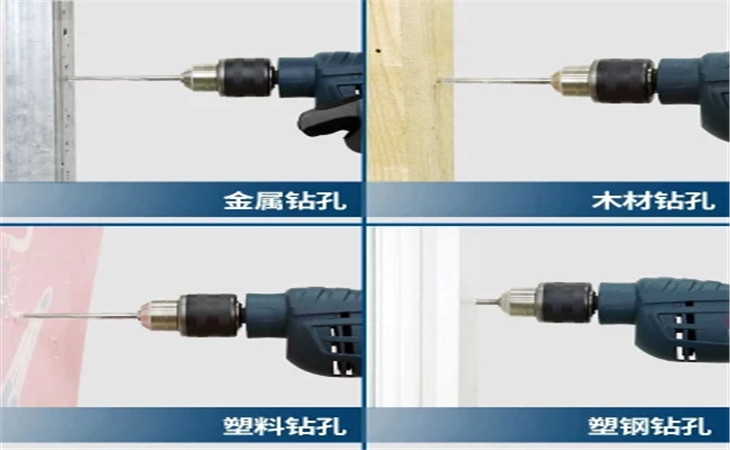 金属钻孔

木材钻孔

塑料钻孔

塑钢钻孔