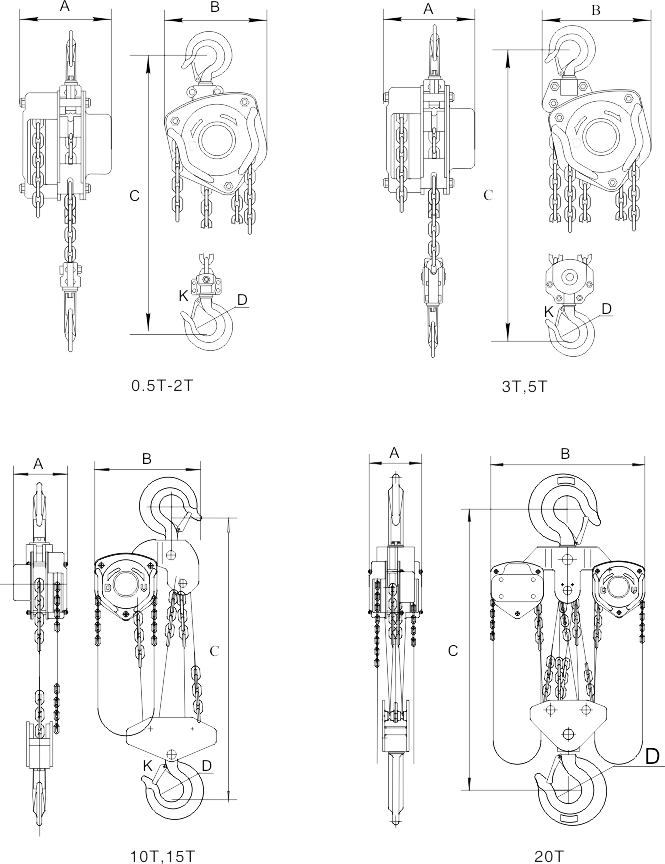 A
B
C
K
D
0.5T-2T

A
B
C
K
D
3T,5T

A
B
C
K
D
10T,15T

A
B
C
D
20T