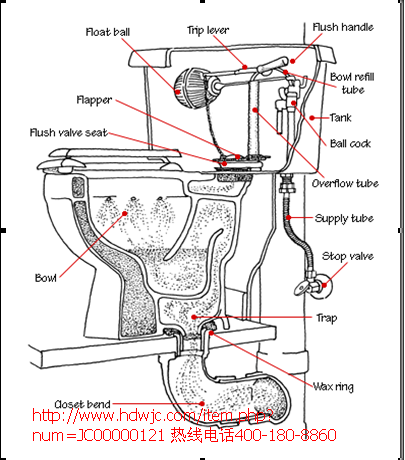 Float ball
Trip lever
Flush handle
Bowl refill tube
Flapper
Tank
Flush valve seat
Ball cock
Overflow tube
Supply tube
Stop valve
Bowl
Trap
Wax ring
Closet bend
http://www.hdwjc.com/item.php?num=JC00000121 热线电话400-180-8860