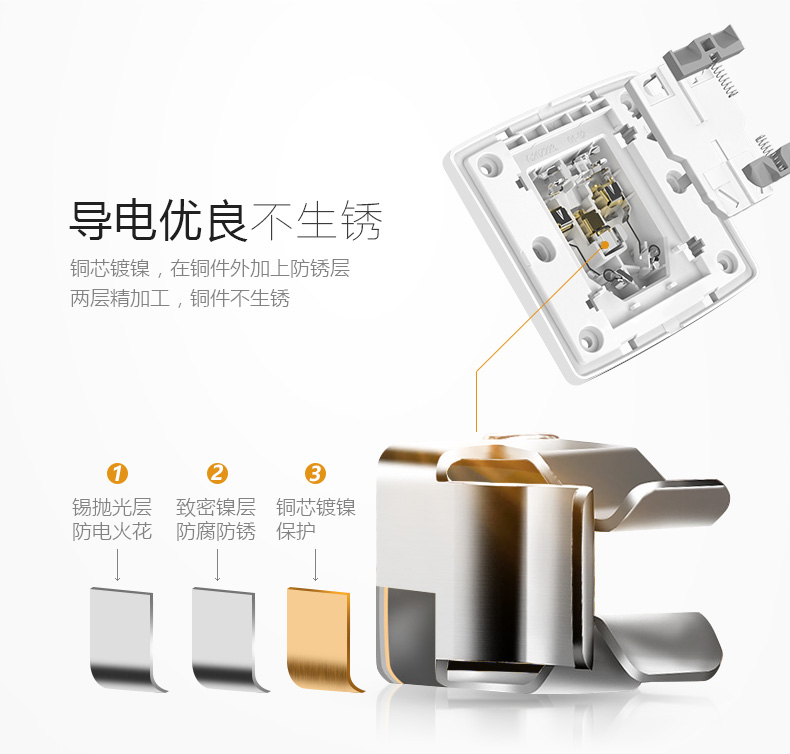 导电优良不生锈

铜芯镀镍，在铜件外加上防锈层
两层精加工，铜件不生锈

1
锡抛光层
防电火花

2
致密镍层
防腐防锈

3
铜芯镀镍
保护