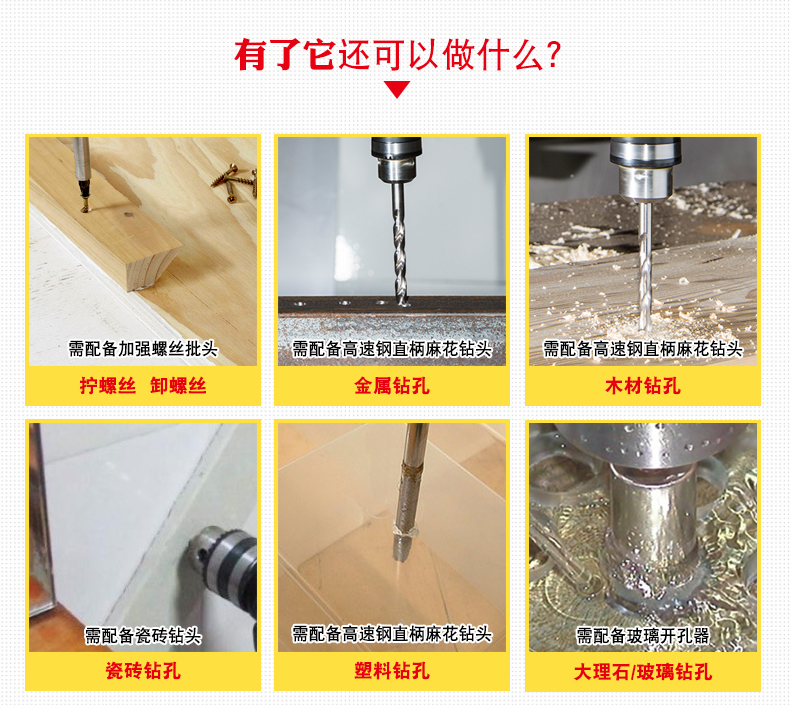 有了它还可以做什么?

需配备加强螺丝批头
拧螺丝 卸螺丝

需配备高速钢直柄麻花钻头
金属钻孔

需配备高速钢直柄麻花钻头
木材钻孔

需配备瓷砖钻头
瓷砖钻孔

需配备高速钢直柄麻花钻头
塑料钻孔

需配备玻璃开孔器
大理石/玻璃钻孔