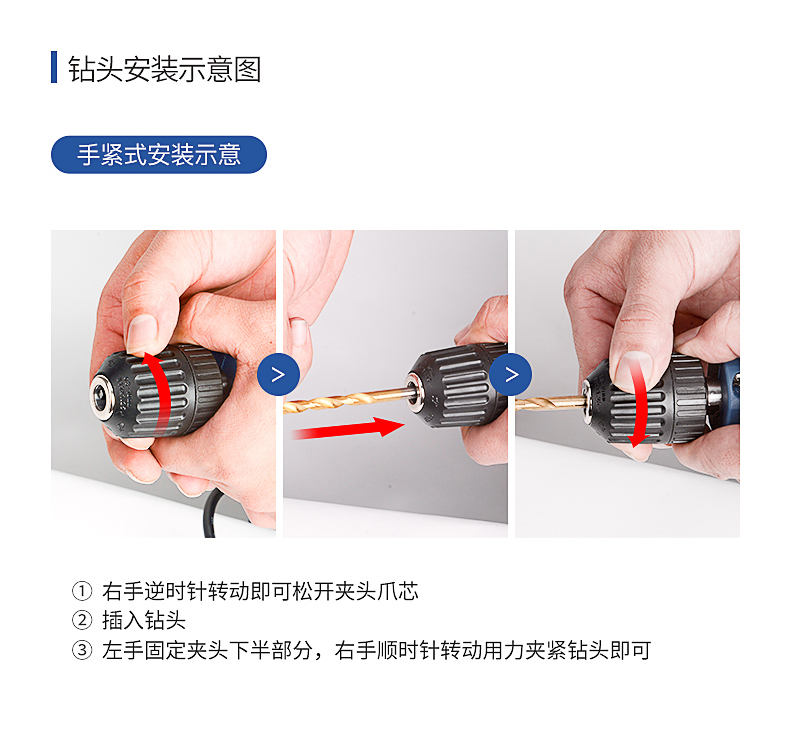 钻头安装示意图

手紧式安装示意

>

>

① 右手逆时针转动即可松开夹头爪芯
② 插入钻头
③ 左手固定夹头下半部分，右手顺时针转动用力夹紧钻头即可