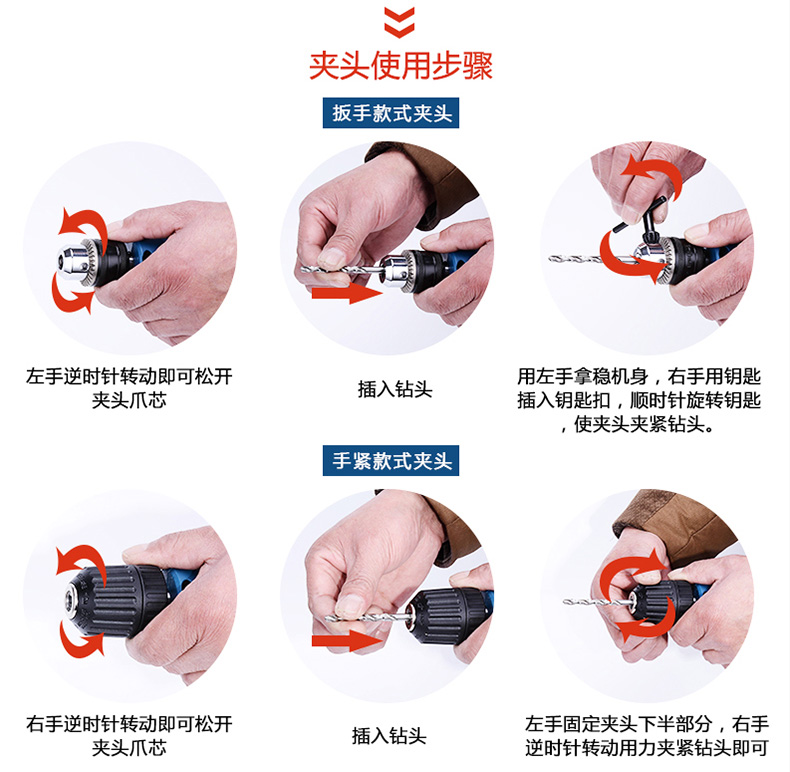 夹头使用步骤

扳手款式夹头

左手逆时针转动即可松开夹头爪芯

插入钻头

用左手拿稳机身，右手用钥匙插入钥匙扣，顺时针旋转钥匙，使夹头夹紧钻头。

手紧款式夹头

右手逆时针转动即可松开夹头爪芯

插入钻头

左手固定夹头下半部分，右手逆时针转动用力夹紧钻头即可