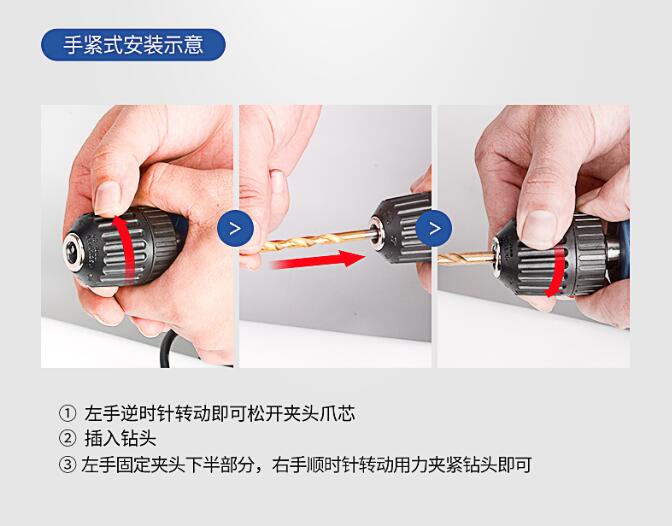 手紧式安装示意

>

>

① 左手逆时针转动即可松开夹头爪芯
② 插入钻头
③ 左手固定夹头下半部分，右手顺时针转动用力夹紧钻头即可