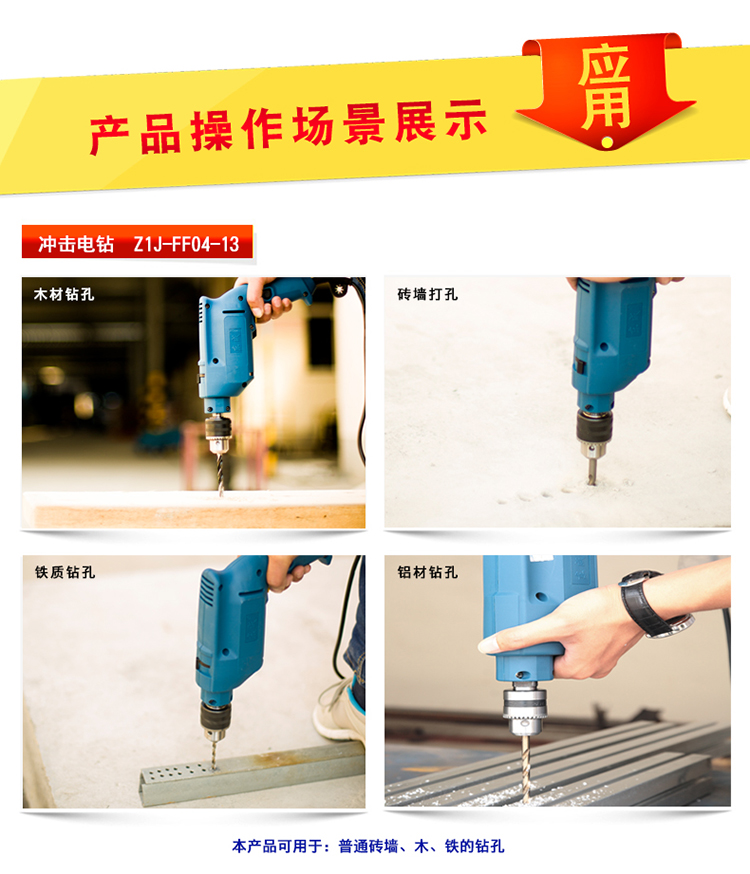 产品操作场景展示

应用

冲击电钻　Z1J-FF04-13

木材钻孔

砖墙打孔

铁质钻孔

铝材钻孔

本产品可用于：普通砖墙、木、铁的钻孔