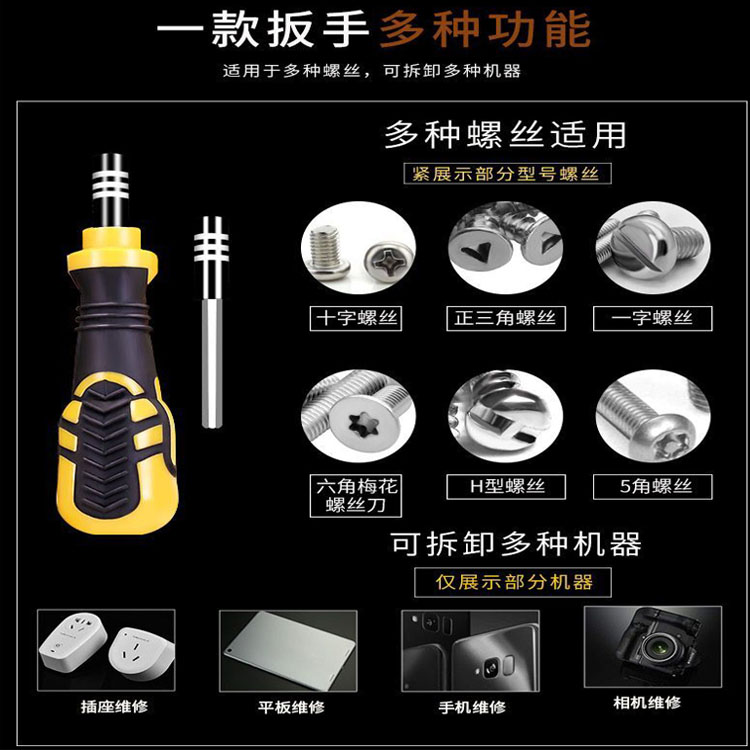 一款扳手多种功能

适用于多种螺丝，可拆卸多种机器

多种螺丝适用

紧展示部分型号螺丝

十字螺丝

正三角螺丝

一字螺丝

六角梅花螺丝刀

H型螺丝

5角螺丝

可拆卸多种机器

仅展示部分机器

插座维修

平板维修

手机维修

相机维修