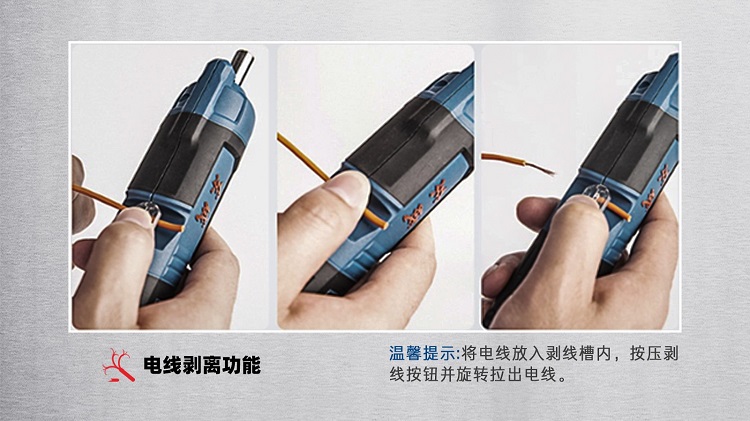 电线剥离功能

温馨提示:将电线放入剥线槽内，按压剥线按钮并旋转拉出电线。