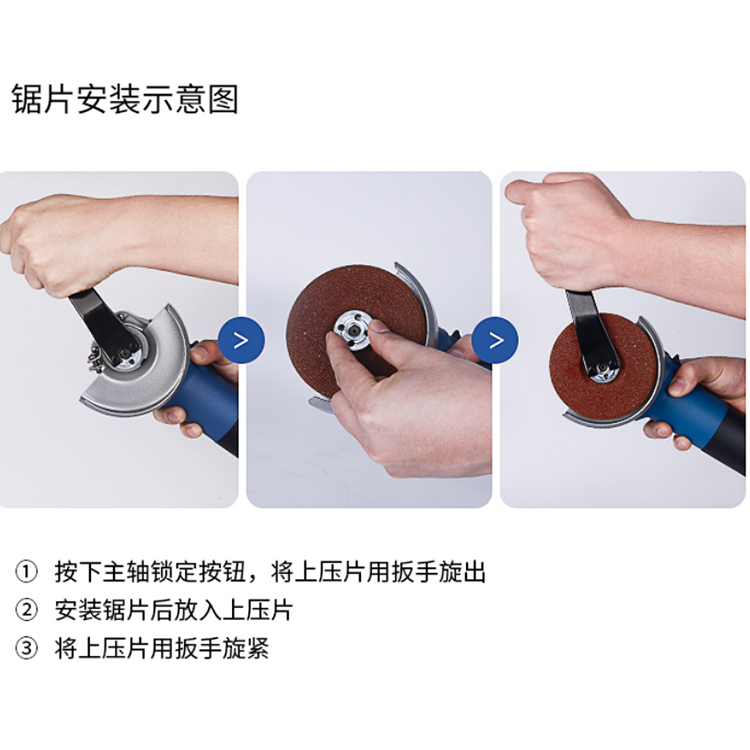 锯片安装示意图

>

>

① 按下主轴锁定按钮，将上压片用扳手旋出
② 安装锯片后放入上压片
③ 将上压片用扳手旋紧