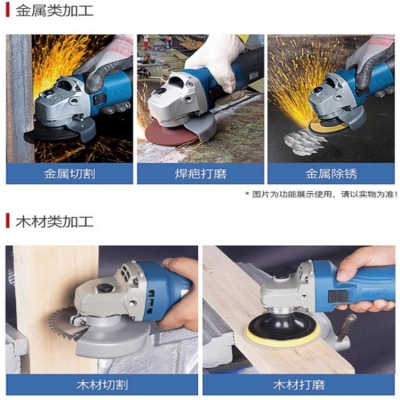 金属类加工

金属切割

焊疤打磨

金属除锈

* 图片为功能展示使用，请以实物为准！

木材类加工

木材切割

木材打磨