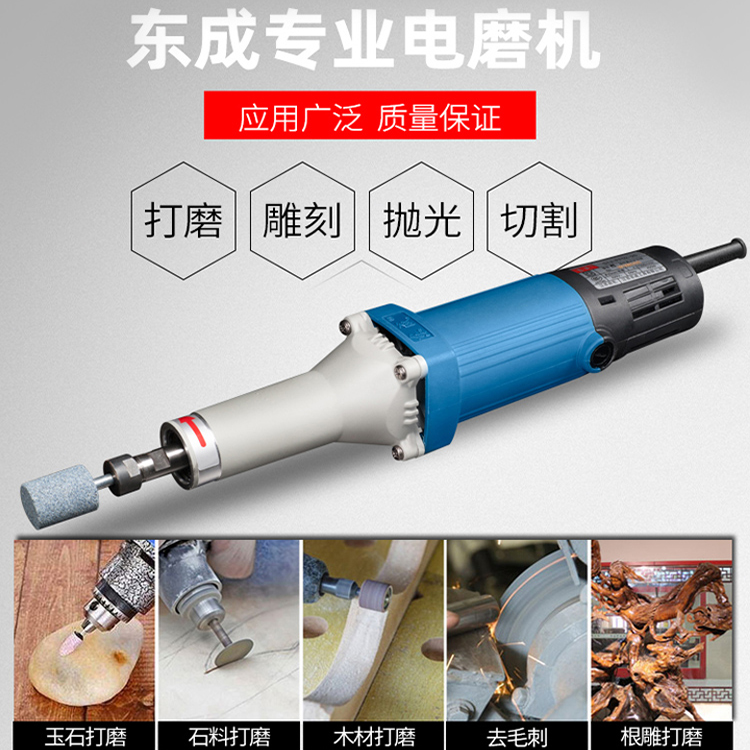 东成专业电磨机

应用广泛 质量保证

打磨

雕刻

抛光

切割

玉石打磨

石料打磨

木材打磨

去毛刺

根雕打磨