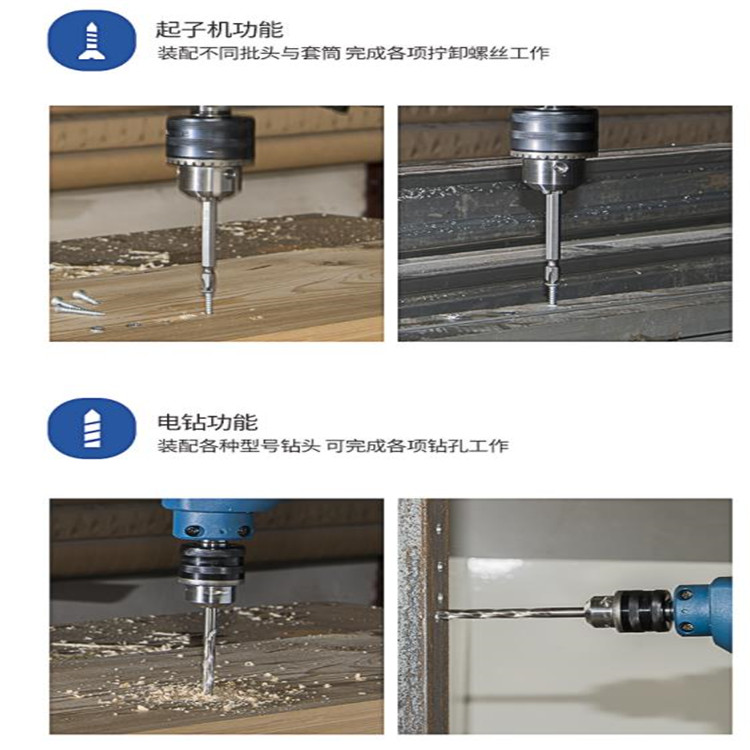 起子机功能
装配不同批头与套筒 完成各项拧卸螺丝工作

电钻功能
装配各种型号钻头 可完成各项钻孔工作