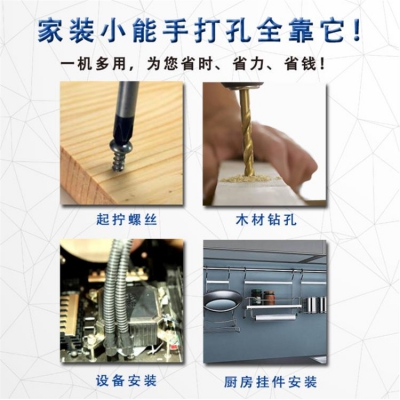 家装小能手打孔全靠它！

一机多用，为您省时、省力、省钱！

起拧螺丝

木材钻孔

设备安装

厨房挂件安装