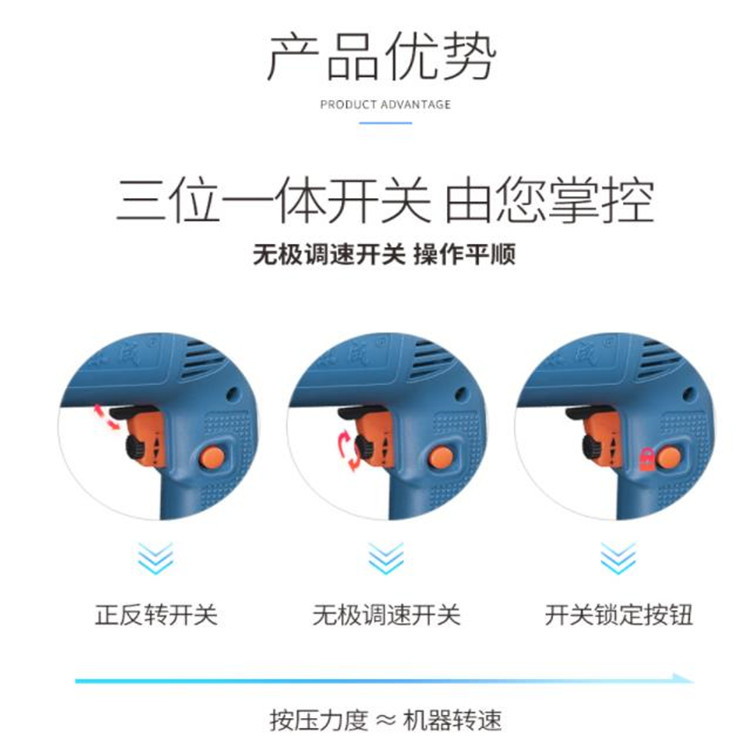 产品优势

PRODUCT ADVANTAGE

三位一体开关 由您掌控

无极调速开关 操作平顺

正反转开关

无极调速开关

开关锁定按钮

按压力度 ≈ 机器转速