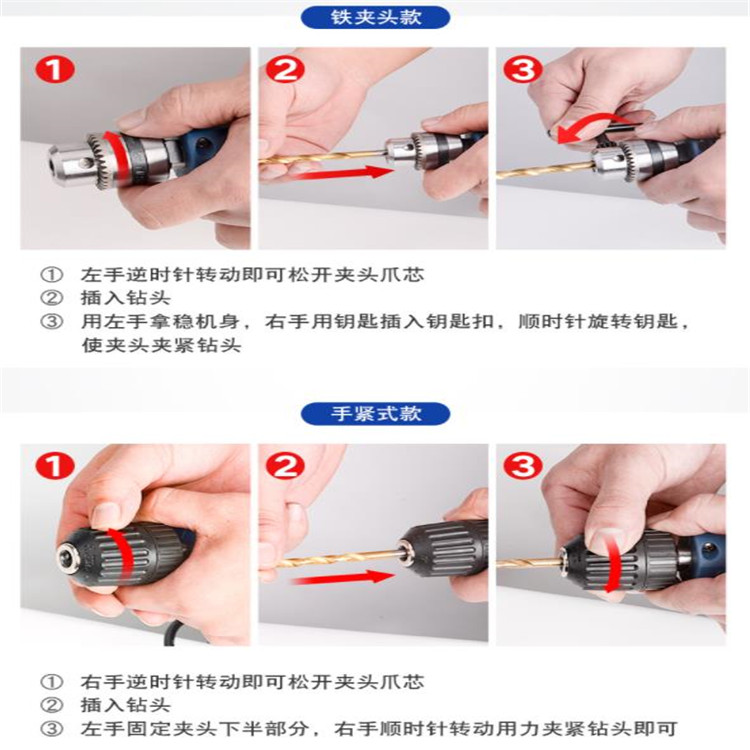 铁夹头款

1

2

3

① 左手逆时针转动即可松开夹头爪芯
② 插入钻头
③ 用左手拿稳机身，右手用钥匙插入钥匙扣，顺时针旋转钥匙，使夹头夹紧钻头

手紧式款

1

2

3

① 右手逆时针转动即可松开夹头爪芯
② 插入钻头
③ 左手固定夹头下半部分，右手顺时针转动用力夹紧钻头即可