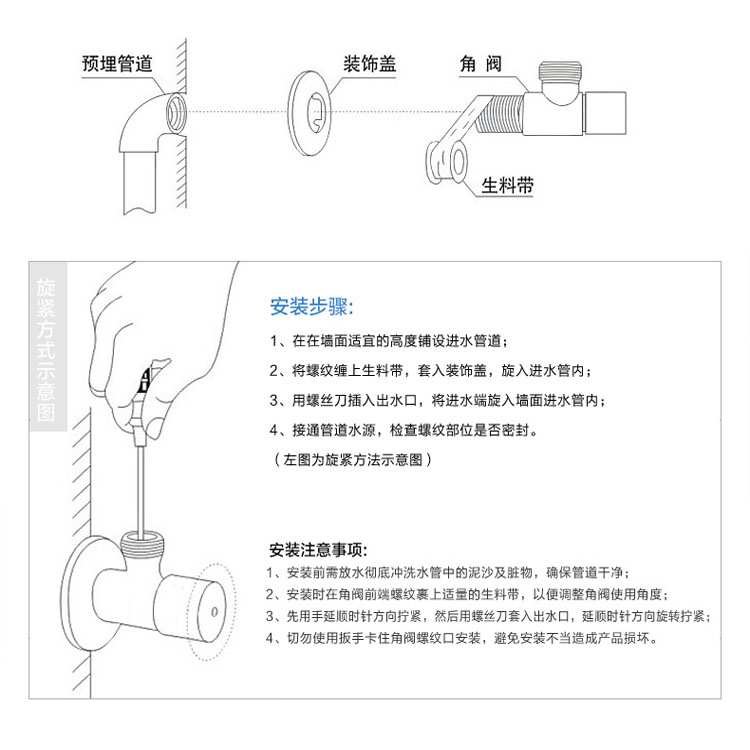 预埋管道

装饰盖

角 阀

生料带

旋紧方式示意图

安装步骤:

1、在在墙面适宜的高度铺设进水管道;

2、将螺纹缠上生料带，套入装饰盖，旋入进水管内;

3、用螺丝刀插入出水口，将进水端旋入墙面进水管内;

4、接通管道水源，检查螺纹部位是否密封。

（左图为旋紧方法示意图）

安装注意事项:

1、安装前需放水彻底冲洗水管中的泥沙及脏物，确保管道干净;

2、安装时在角阀前端螺纹裹上适量的生料带，以便调整角阀使用角度;

3、先用手延顺时针方向拧紧，然后用螺丝刀套入出水口，延顺时针方向旋转拧紧;

4、切勿使用扳手卡住角阀螺纹口安装，避免安装不当造成产品损坏。