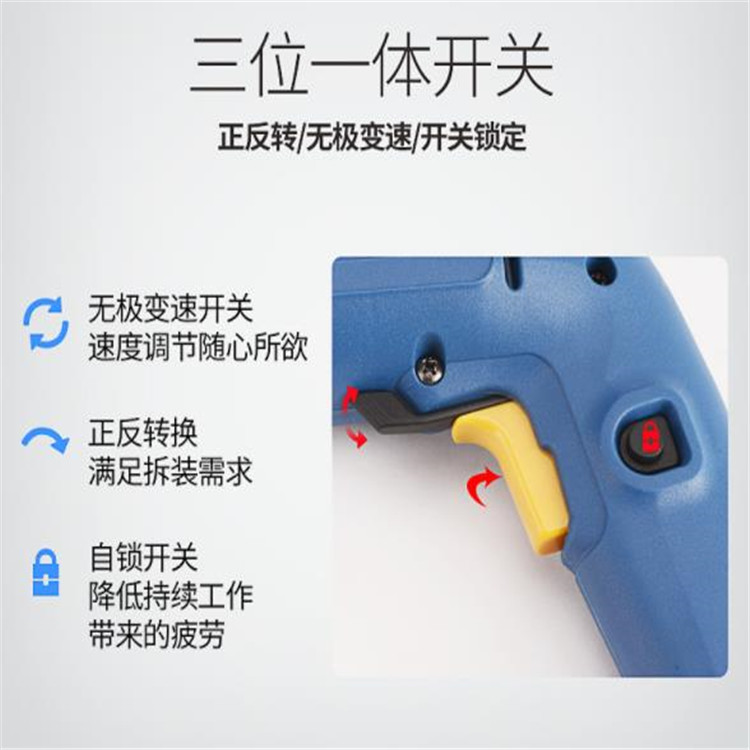 三位一体开关

正反转/无极变速/开关锁定

无极变速开关
速度调节随心所欲

正反转换
满足拆装需求

自锁开关
降低持续工作
带来的疲劳