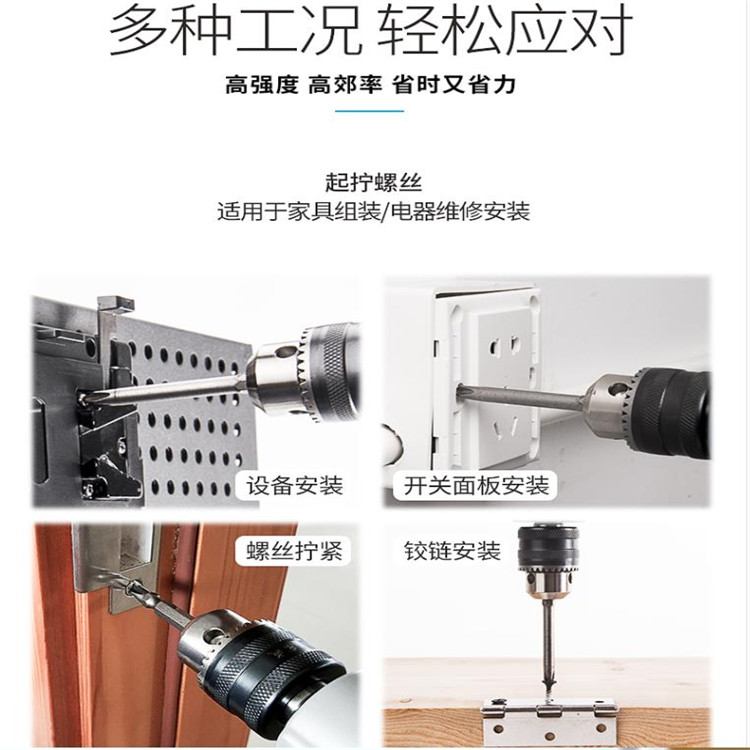 多种工况 轻松应对

高强度 高郊率 省时又省力

起拧螺丝
适用于家具组装/电器维修安装

设备安装

开关面板安装

螺丝拧紧

铰链安装