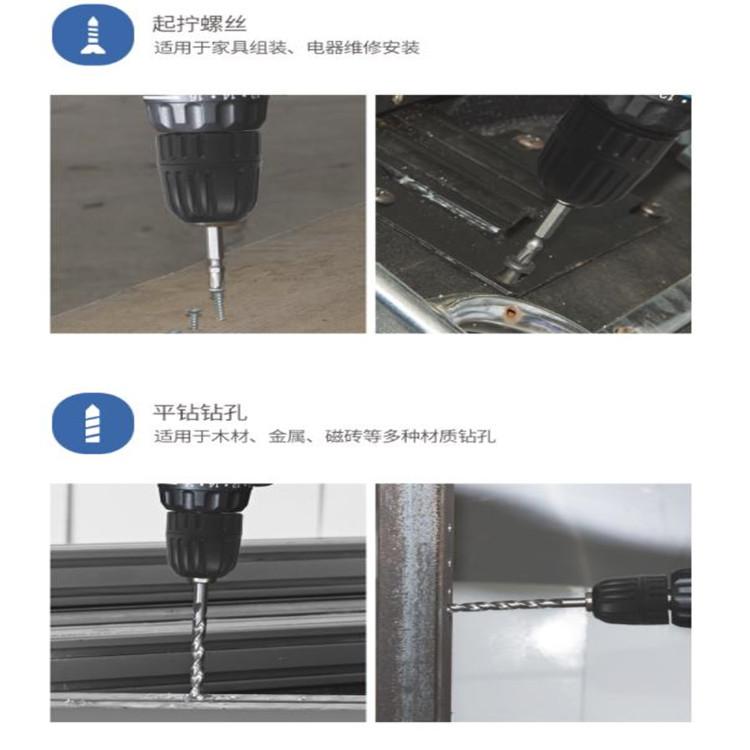 起拧螺丝
适用于家具组装、电器维修安装

平钻钻孔
适用于木材、金属、磁砖等多种材质钻孔