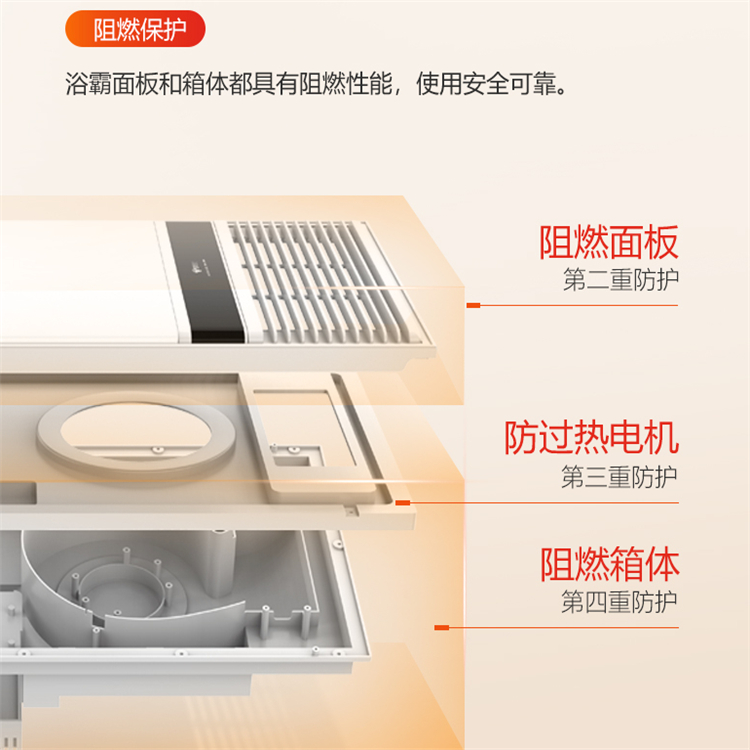 阻燃保护

浴霸面板和箱体都具有阻燃性能，使用安全可靠。

阻燃面板
第二重防护

防过热电机
第三重防护

阻燃箱体
第四重防护