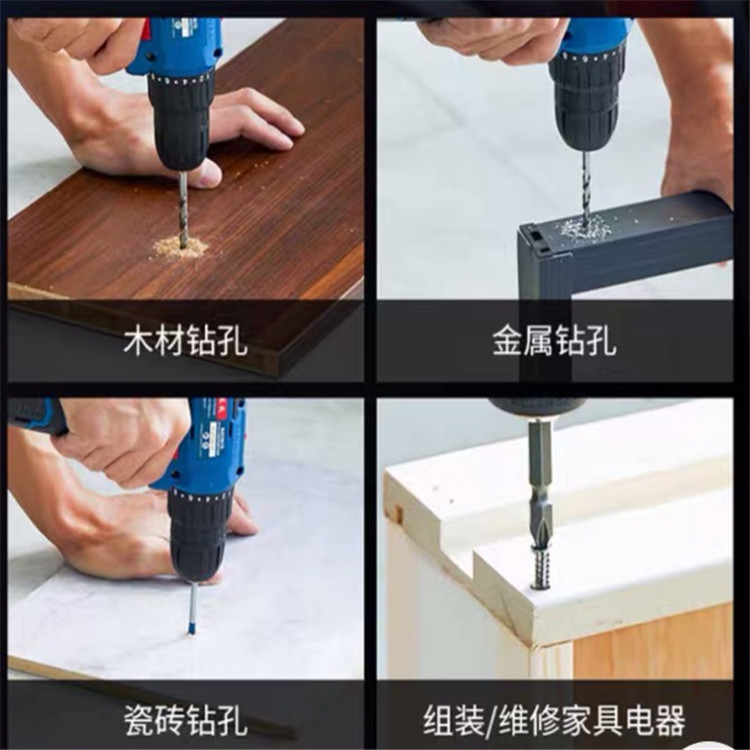 木材钻孔

金属钻孔

瓷砖钻孔

组装/维修家具电器