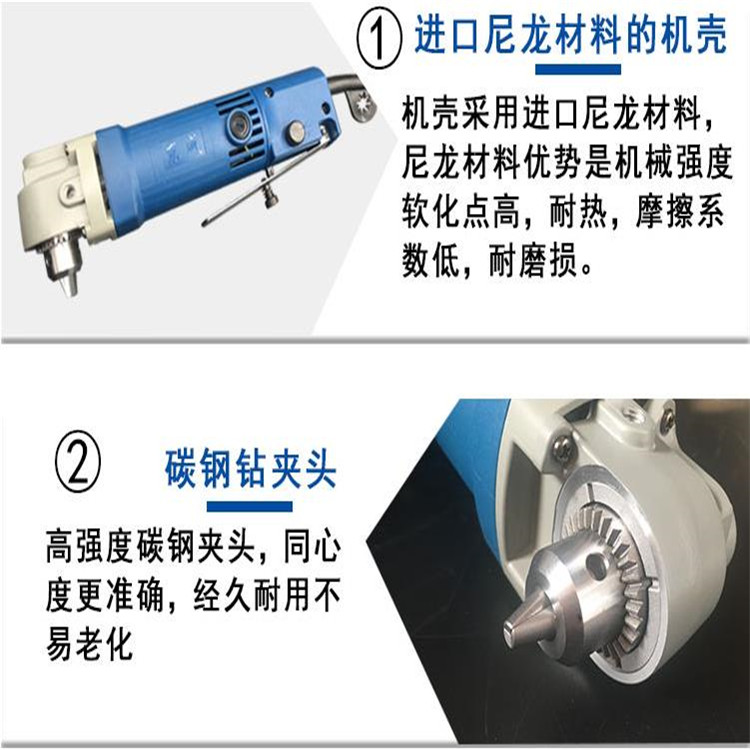 ① 进口尼龙材料的机壳

机壳采用进口尼龙材料，尼龙材料优势是机械强度软化点高，耐热，摩擦系数低，耐磨损。

② 碳钢钻夹头

高强度碳钢夹头，同心度更准确，经久耐用不易老化