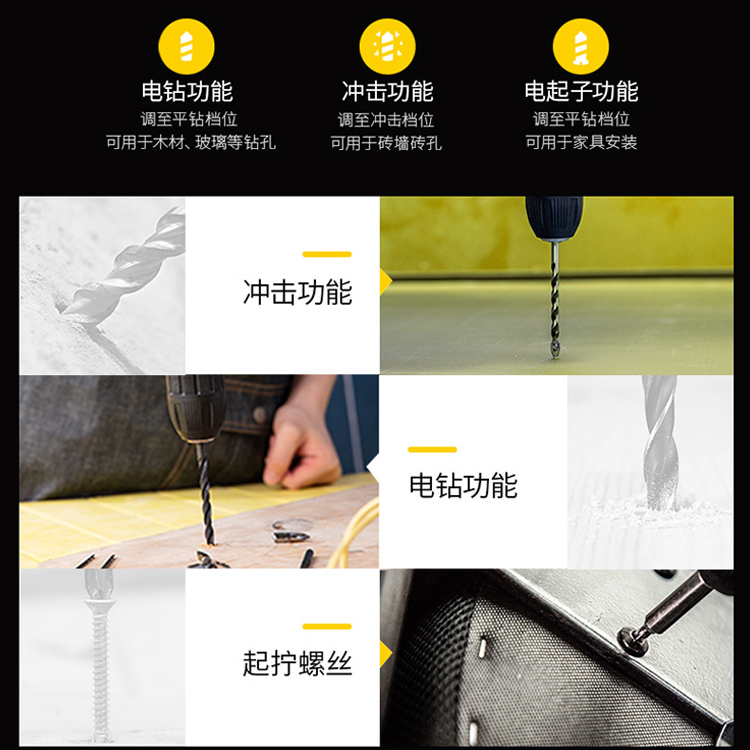 电钻功能
调至平钻档位
可用于木材、玻璃等钻孔

冲击功能
调至冲击档位
可用于砖墙砖孔

电起子功能
调至平钻档位
可用于家具安装

冲击功能

电钻功能

起拧螺丝