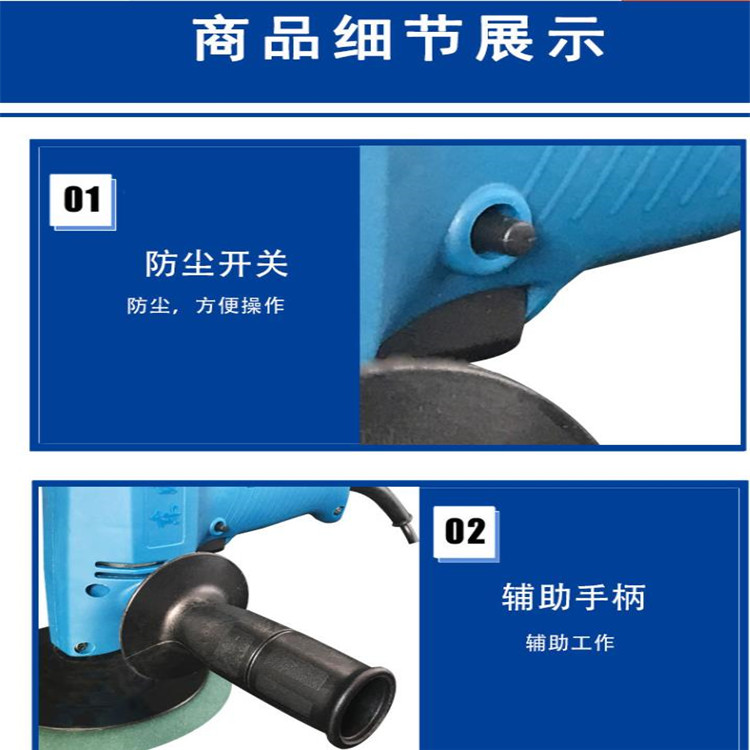 商品细节展示

01

防尘开关

防尘，方便操作

02

辅助手柄

辅助工作