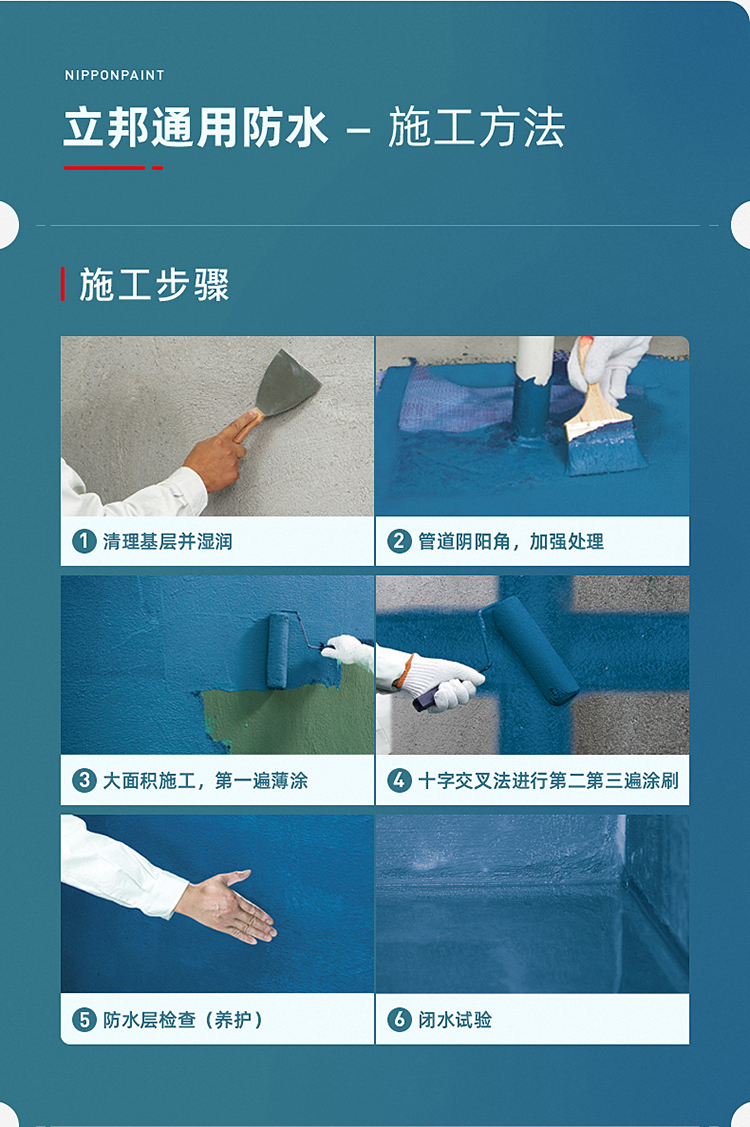 NIPPONPAINT

立邦通用防水 – 施工方法

施工步骤

1 清理基层并湿润

2 管道阴阳角，加强处理

3 大面积施工，第一遍薄涂

4 十字交叉法进行第二第三遍涂刷

5 防水层检查（养护）

6 闭水试验