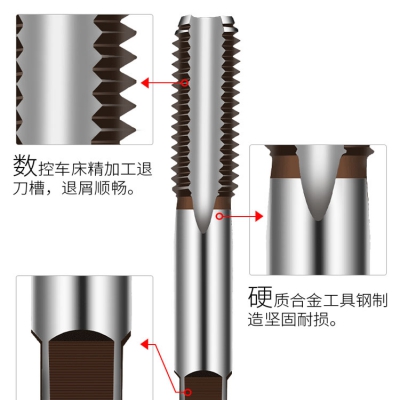 数控车床精加工退刀槽，退屑顺畅。

硬质合金工具钢制造坚固耐损。