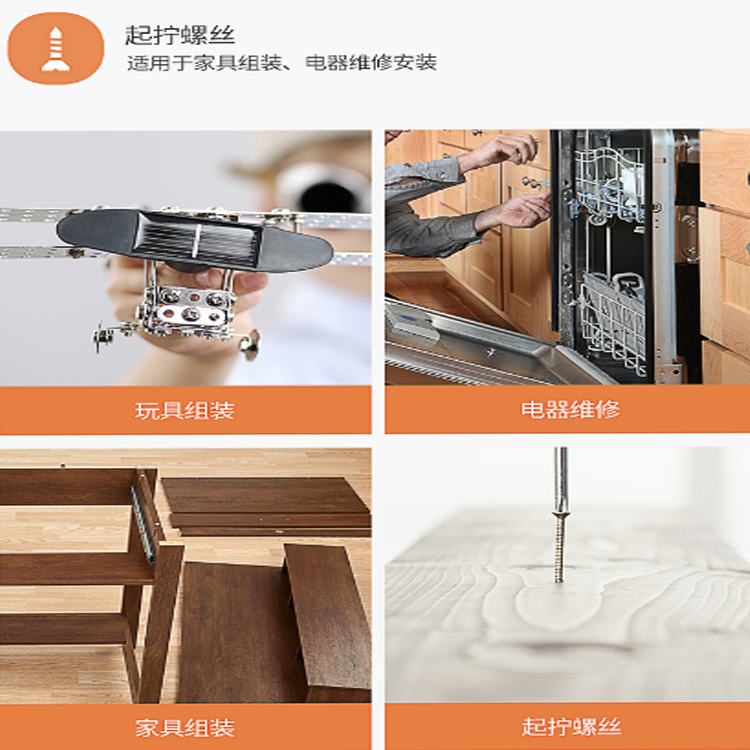 起拧螺丝
适用于家具组装、电器维修安装

玩具组装

电器维修

家具组装

起拧螺丝