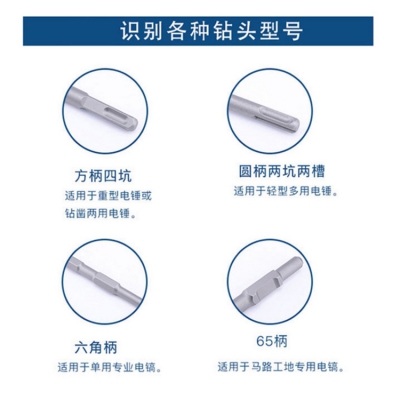 识别各种钻头型号

方柄四坑
适用于重型电锤或钻凿两用电锤。

圆柄两坑两槽
适用于轻型多用电锤。

六角柄
适用于单用专业电镐。

65柄
适用于马路工地专用电镐。