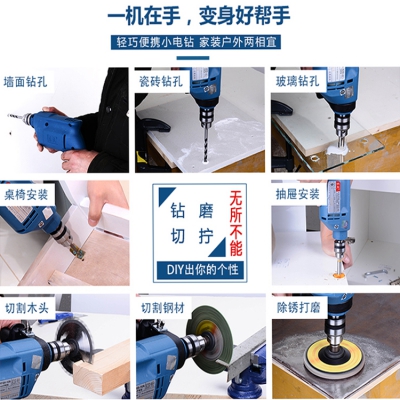 一机在手，变身好帮手

轻巧便携小电钻 家装户外两相宜

墙面钻孔

瓷砖钻孔

玻璃钻孔

桌椅安装

钻 磨
切 拧

无所不能

DIY出你的个性

抽屉安装

切割木头

切割钢材

除锈打磨