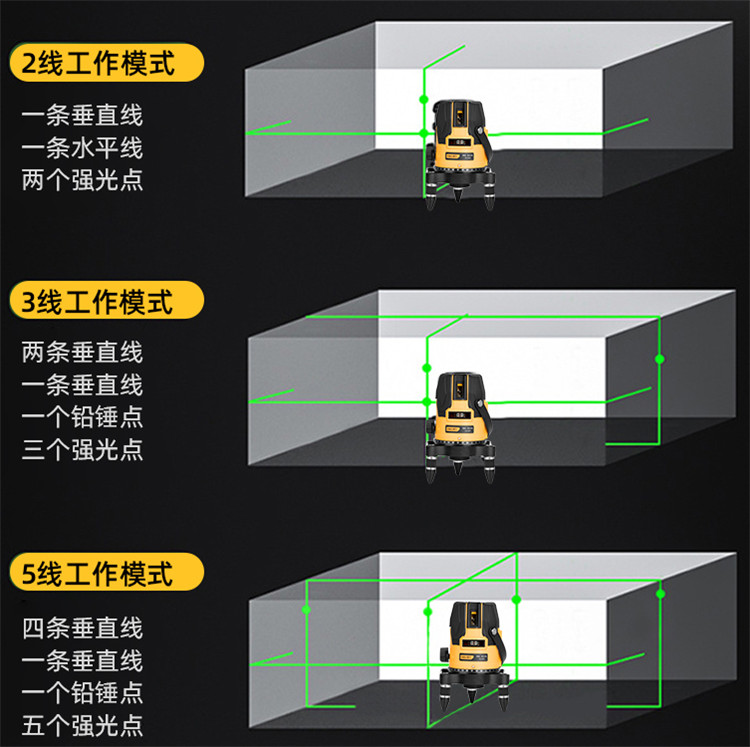 2线工作模式

一条垂直线
一条水平线
两个强光点

3线工作模式

两条垂直线
一条垂直线
一个铅锤点
三个强光点

5线工作模式

四条垂直线
一条垂直线
一个铅锤点
五个强光点