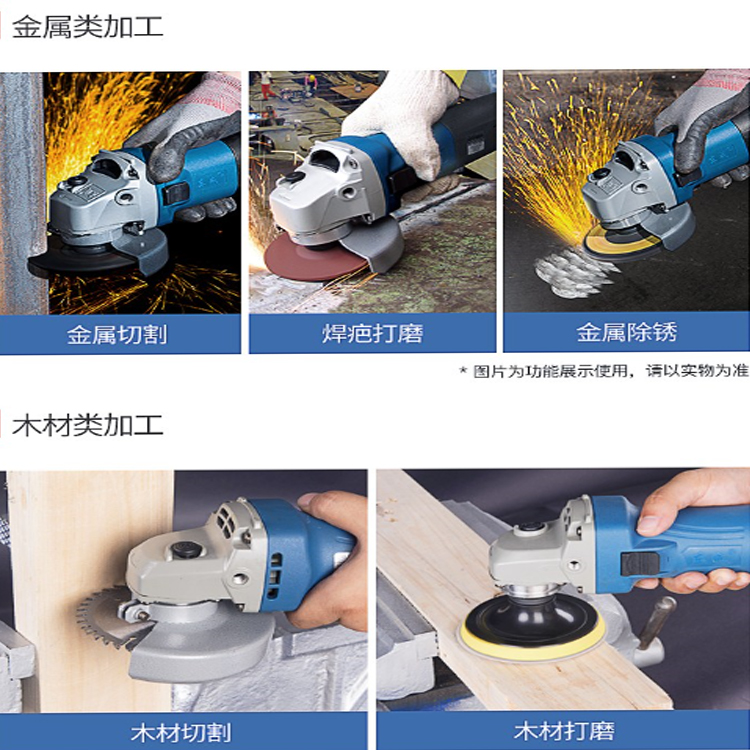 金属类加工

金属切割

焊疤打磨

金属除锈

* 图片为功能展示使用，请以实物为准

木材类加工

木材切割

木材打磨