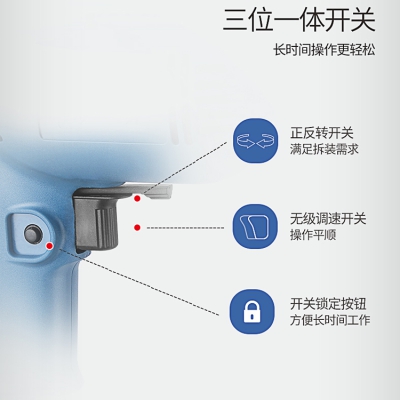 三位一体开关

长时间操作更轻松

正反转开关
满足拆装需求

无级调速开关
操作平顺

开关锁定按钮
方便长时间工作