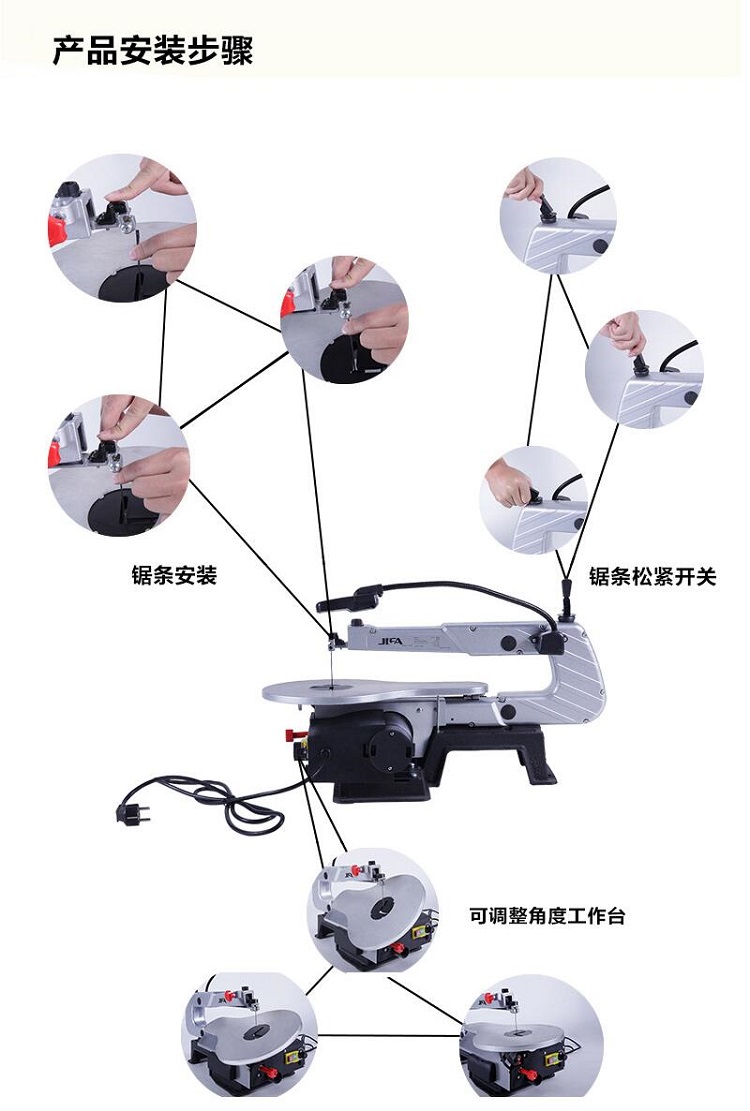 产品安装步骤

锯条安装

锯条松紧开关

JIFA

可调整角度工作台