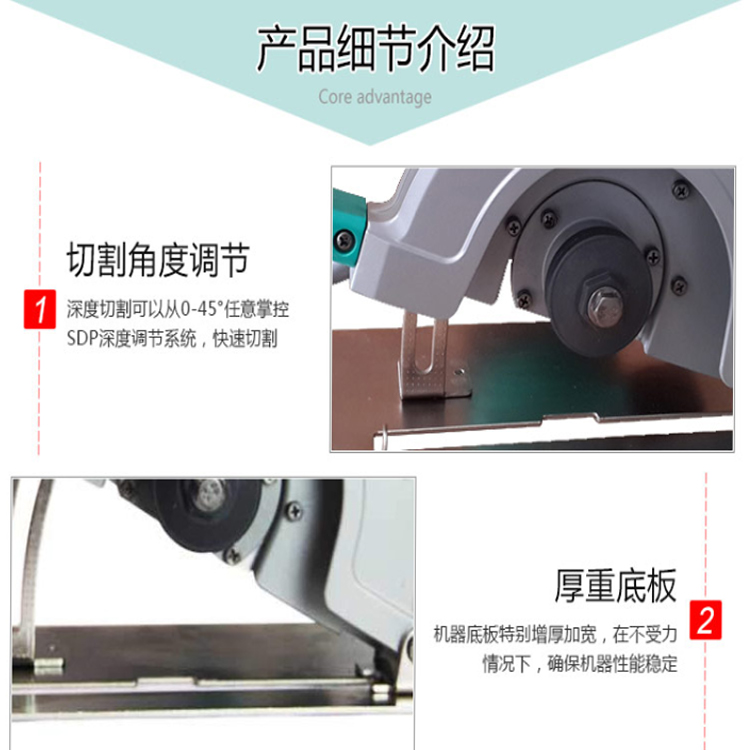 产品细节介绍

Core advantage

切割角度调节

1

深度切割可以从0-45°任意掌控
SDP深度调节系统，快速切割

厚重底板

2

机器底板特别增厚加宽，在不受力情况下，确保机器性能稳定