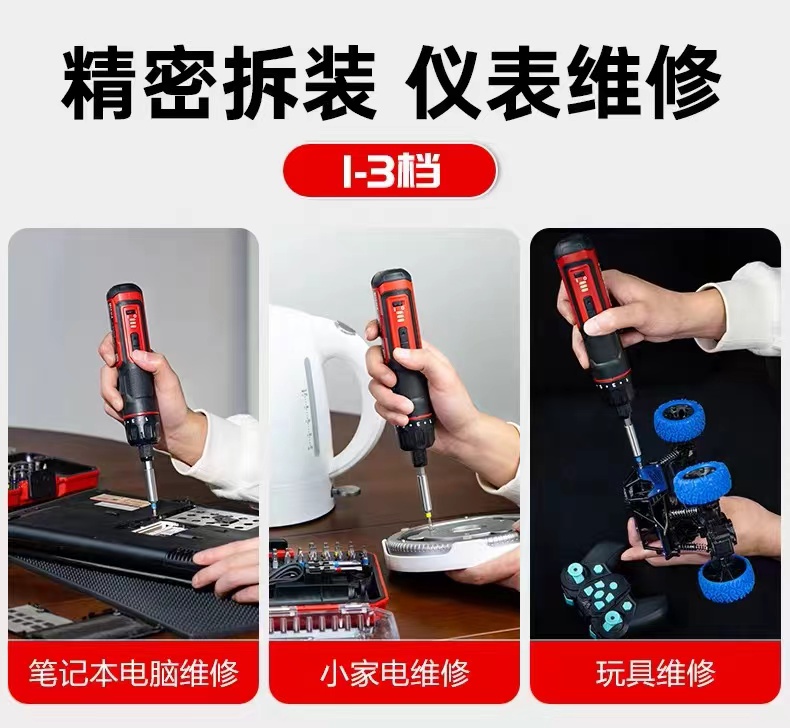 精密拆装 仪表维修

1-3档

笔记本电脑维修

小家电维修

玩具维修