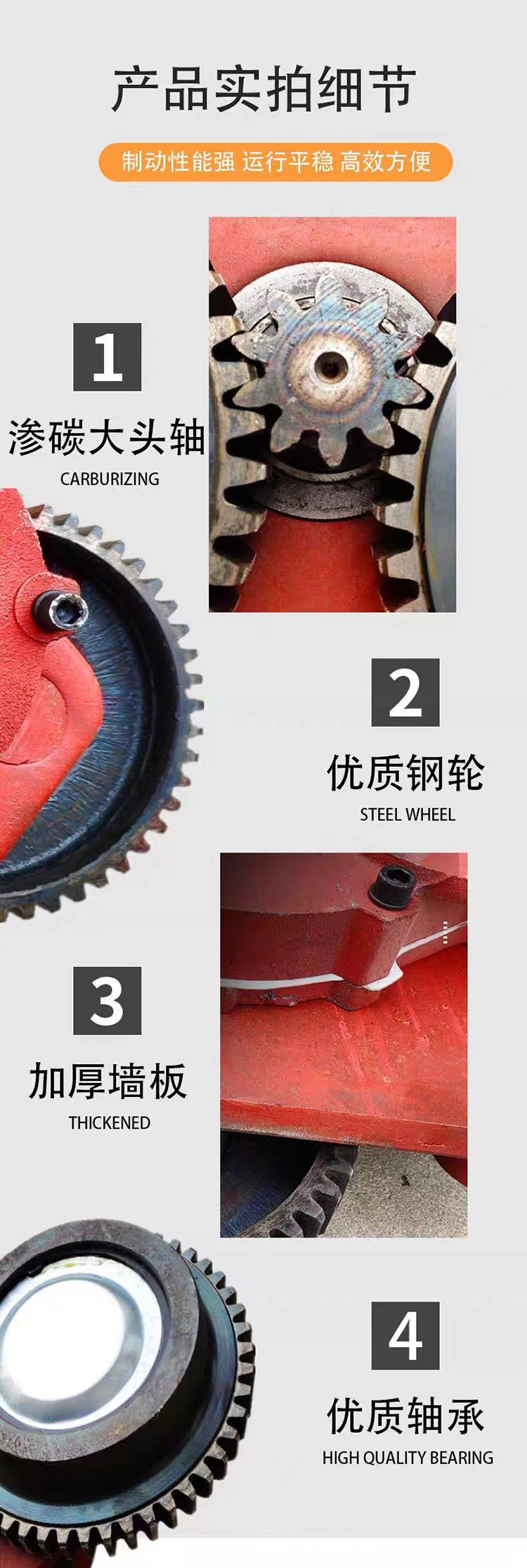 产品实拍细节

制动性能强 运行平稳 高效方便

1
渗碳大头轴
CARBURIZING

2
优质钢轮
STEEL WHEEL

3
加厚墙板
THICKENED

4
优质轴承
HIGH QUALITY BEARING